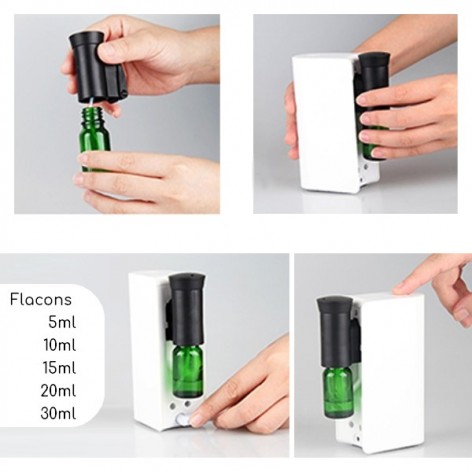 Flacons
5ml
10ml
15ml
20ml
30ml